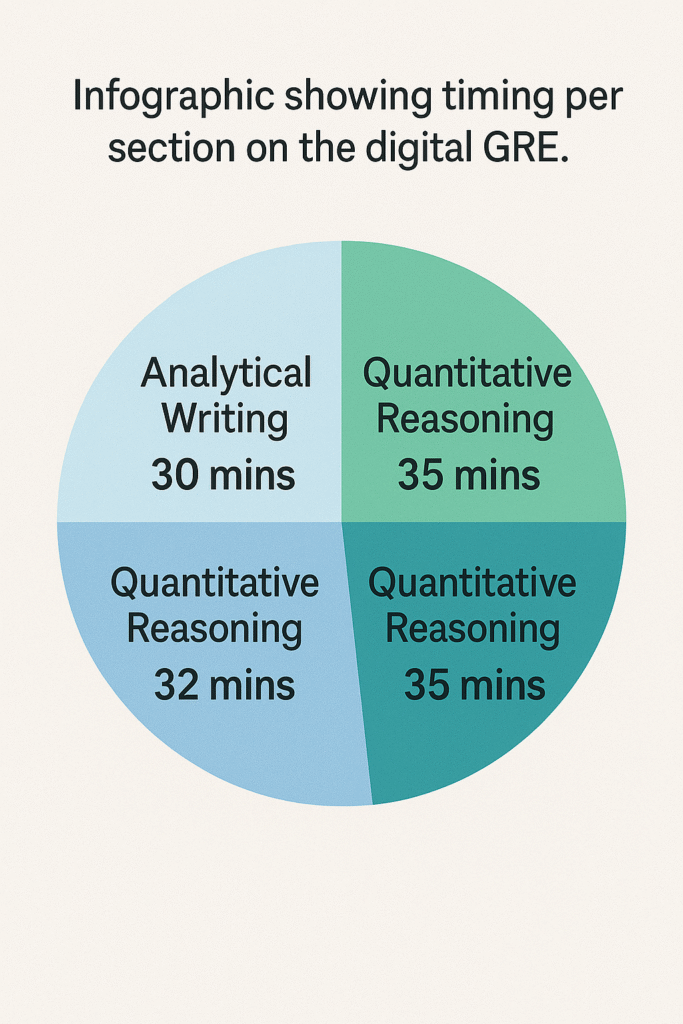 Infographic showing timing per section on the digital GRE.

Analytical Writing 30 mins

Quantitative Reasoning 35 mins

Quantitative Reasoning 32 mins

Quantitative Reasoning 35 mins